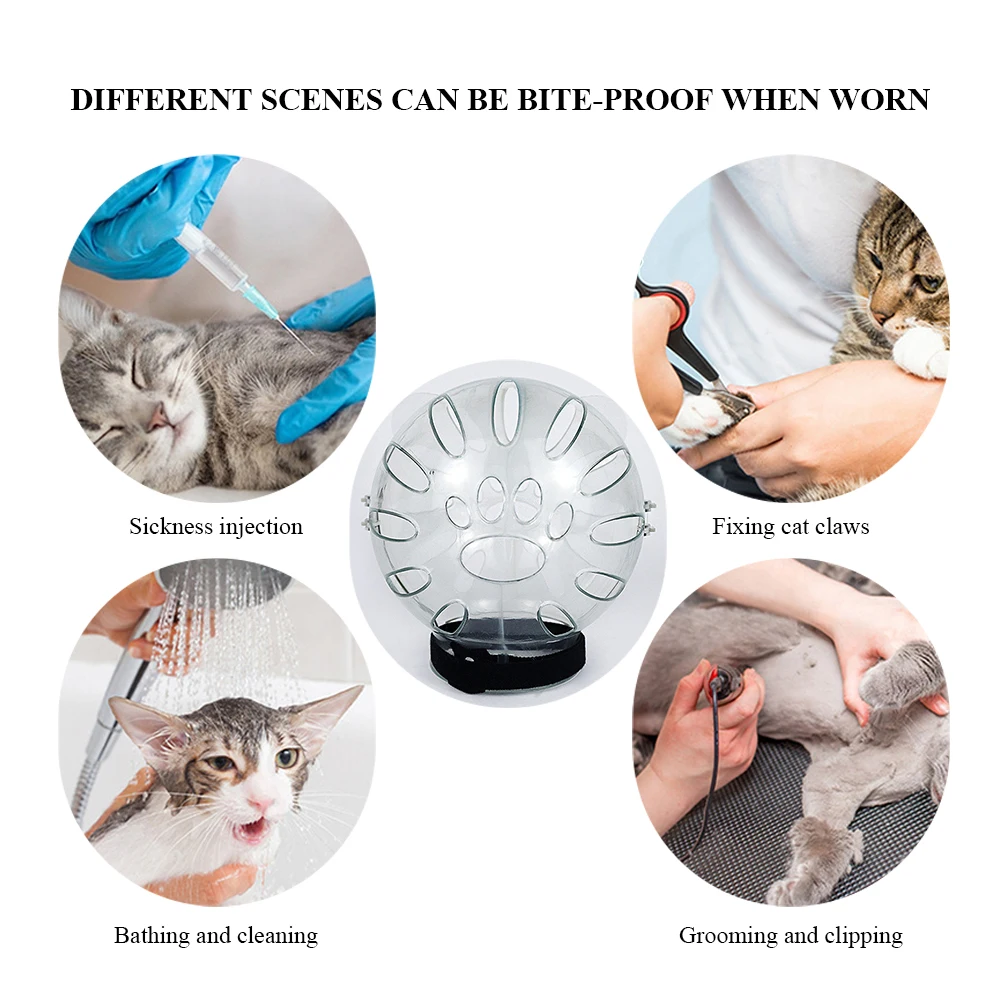 DIFFERENT SCENES CAN BE BITE-PROOF WHEN WORN

Sickness injection

Fixing cat claws

Bathing and cleaning

Grooming and clipping